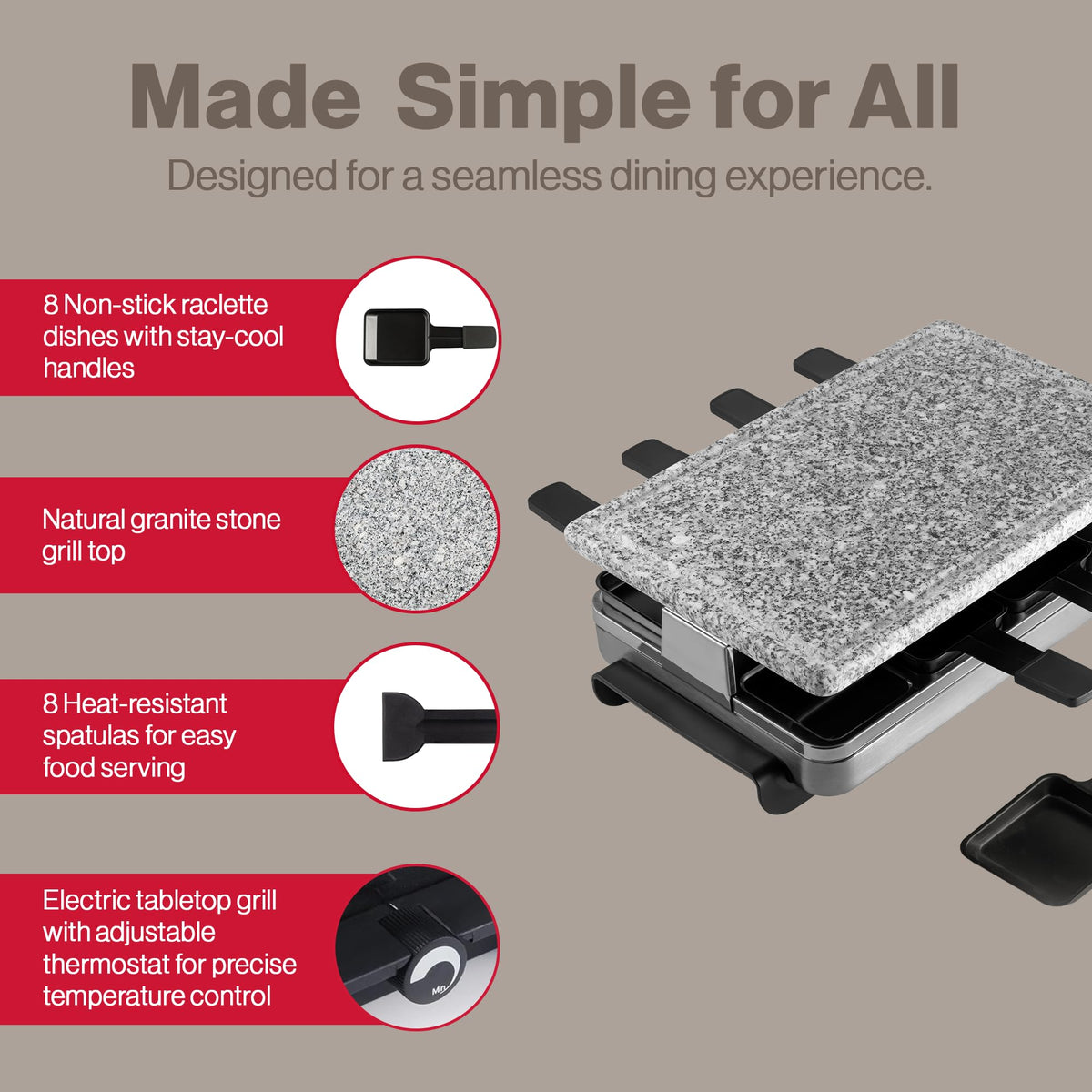 Made Simple for All

Designed for a seamless dining experience.

8 Non-stick raclette dishes with stay-cool handles

Natural granite stone grill top

8 Heat-resistant spatulas for easy food serving

Electric tabletop grill with adjustable thermostat for precise temperature control

Min