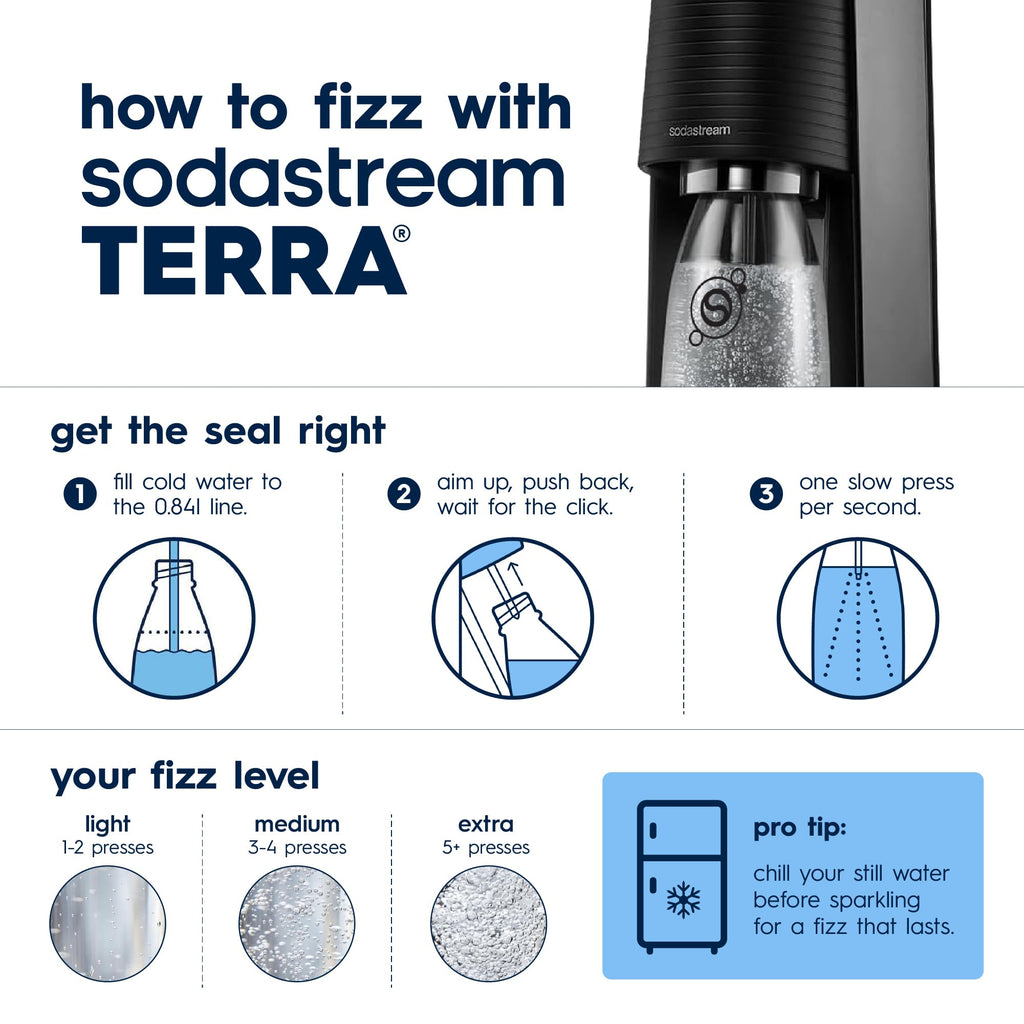 how to fizz with sodastream TERRA®

sodastream

get the seal right

1 fill cold water to the 0.84l line.

2 aim up, push back, wait for the click.

3 one slow press per second.

your fizz level

light
1-2 presses

medium
3-4 presses

extra
5+ presses

pro tip:

chill your still water before sparkling for a fizz that lasts.